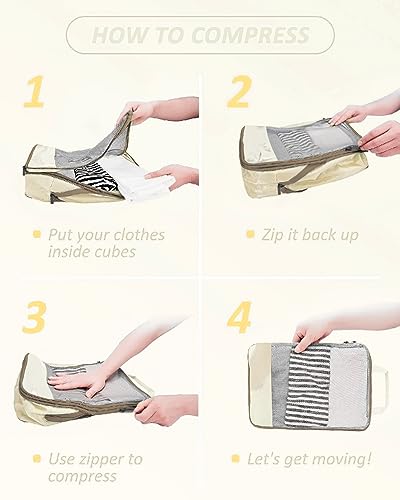 HOW TO COMPRESS

1

Put your clothes inside cubes

2

Zip it back up

3

Use zipper to compress

4

Let's get moving!