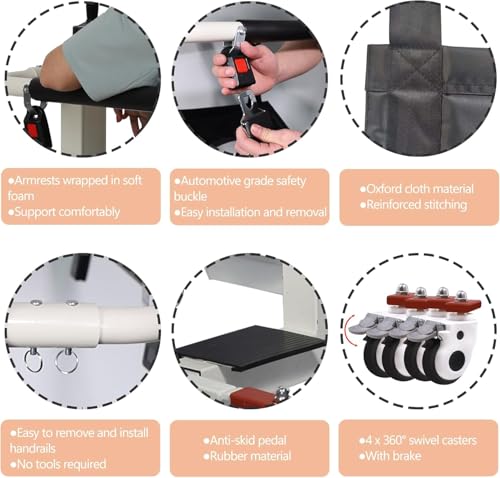 ●Armrests wrapped in soft foam
●Support comfortably

●Automotive grade safety buckle
●Easy installation and removal

●Oxford cloth material
●Reinforced stitching

●Easy to remove and install handrails
●No tools required

●Anti-skid pedal
●Rubber material

●4 x 360° swivel casters
●With brake