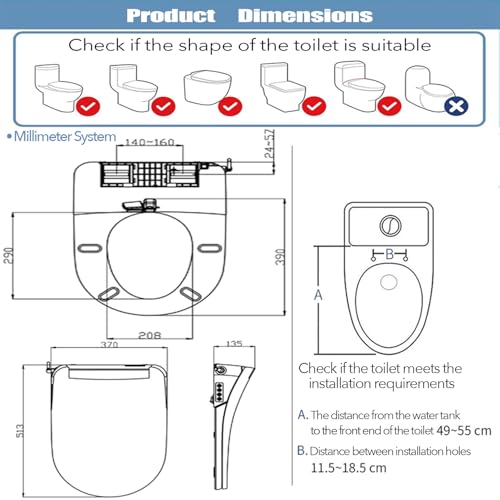 Product Dimensions

Check if the shape of the toilet is suitable

• Millimeter System

140~160

24~57

290

390

208

370

135

513

B

A

Check if the toilet meets the installation requirements

A. The distance from the water tank to the front end of the toilet 49~55 cm

B. Distance between installation holes 11.5~18.5 cm