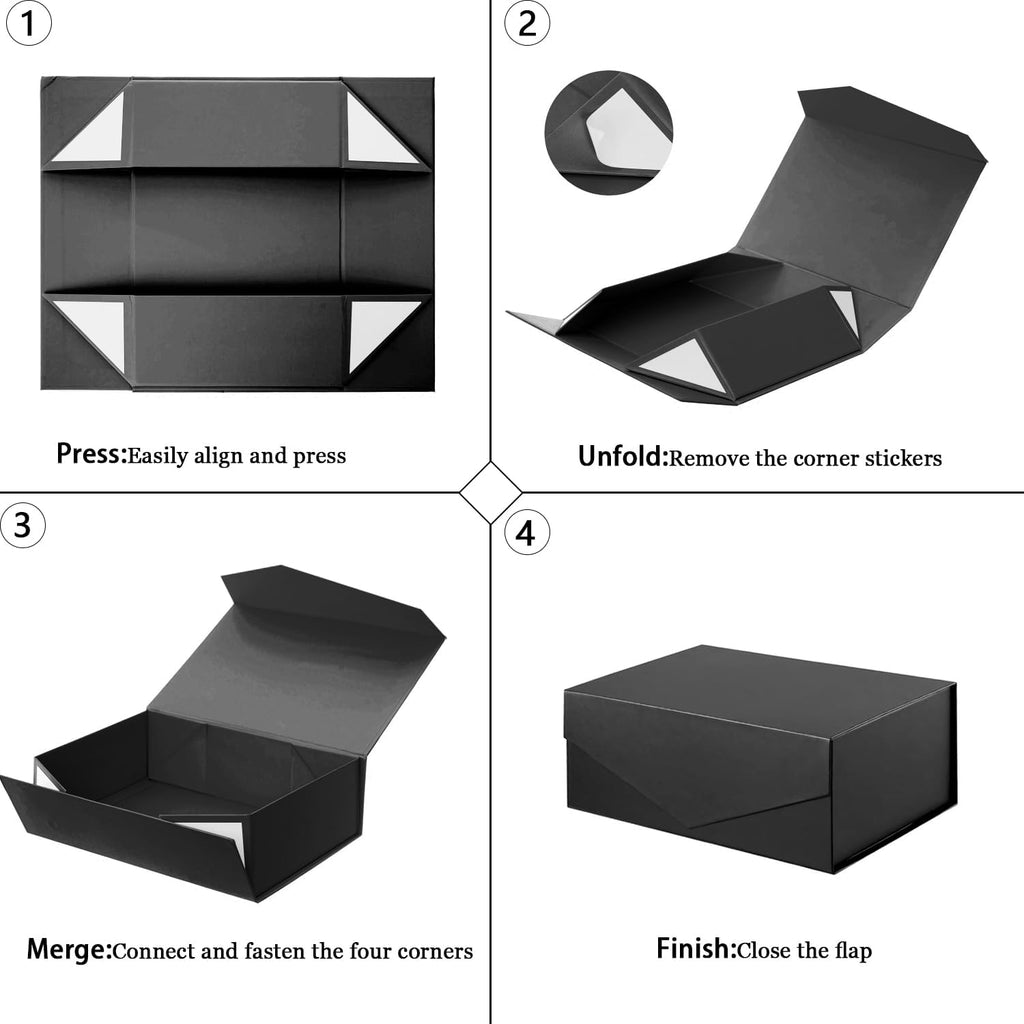 1

Press:Easily align and press

2

Unfold:Remove the corner stickers

3

Merge:Connect and fasten the four corners

4

Finish:Close the flap