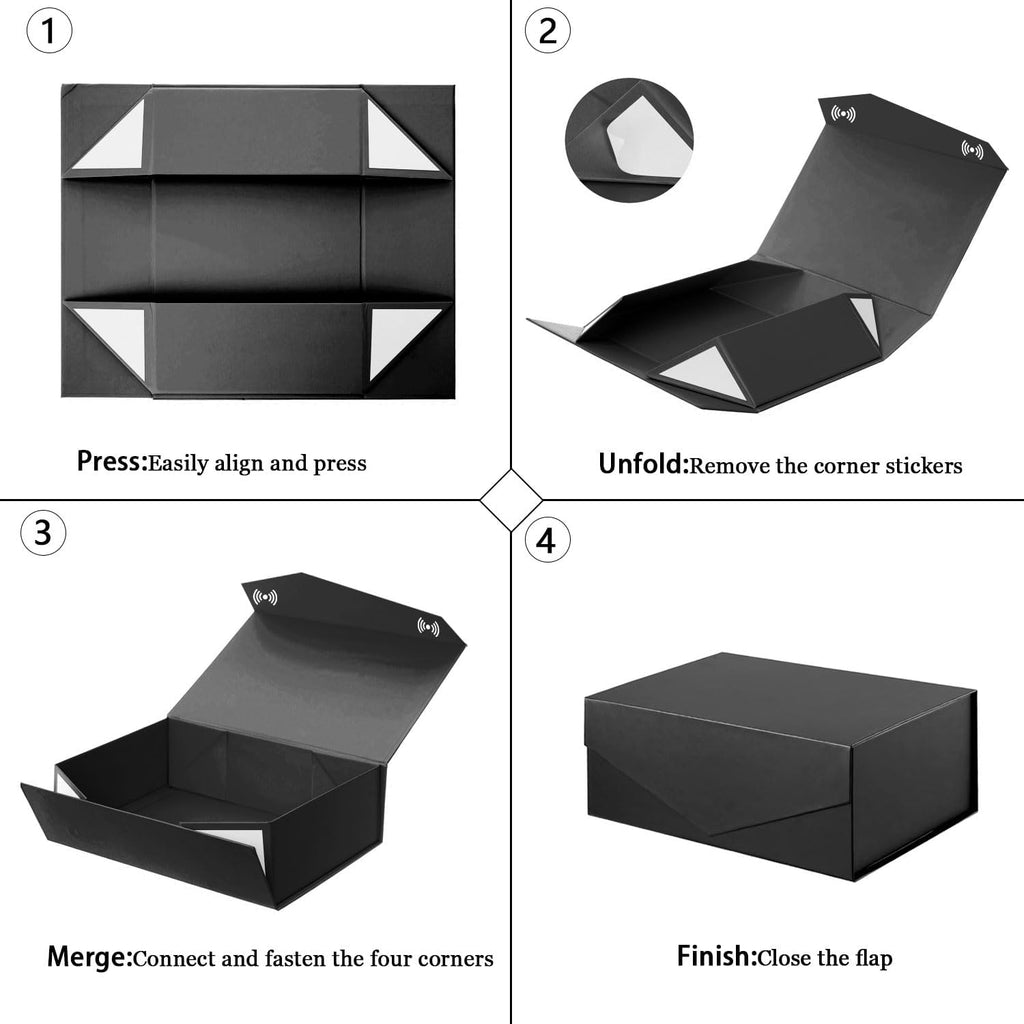 1

Press:Easily align and press

2

Unfold:Remove the corner stickers

3

Merge:Connect and fasten the four corners

4

Finish:Close the flap