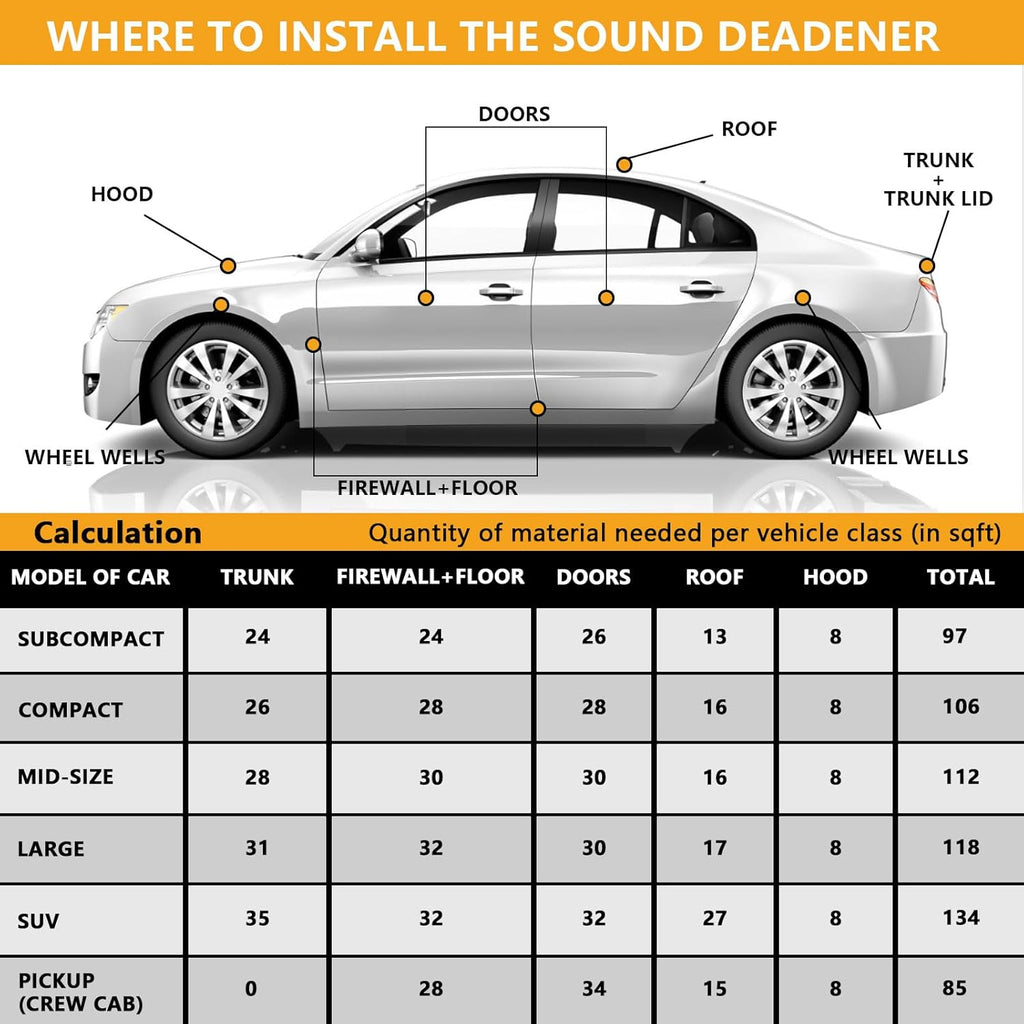 WHERE TO INSTALL THE SOUND DEADENER

DOORS

ROOF

TRUNK + TRUNK LID

HOOD

WHEEL WELLS

FIREWALL+FLOOR

WHEEL WELLS

Calculation

Quantity of material needed per vehicle class (in sqft)

| MODEL OF CAR | TRUNK | FIREWALL+FLOOR | DOORS | ROOF | HOOD | TOTAL |
|---|---|---|---|---|---|---|
| SUBCOMPACT | 24 | 24 | 26 | 13 | 8 | 97 |
| COMPACT | 26 | 28 | 28 | 16 | 8 | 106 |
| MID-SIZE | 28 | 30 | 30 | 16 | 8 | 112 |
| LARGE | 31 | 32 | 30 | 17 | 8 | 118 |
| SUV | 35 | 32 | 32 | 27 | 8 | 134 |
| PICKUP (CREW CAB) | 0 | 28 | 34 | 15 | 8 | 85 |